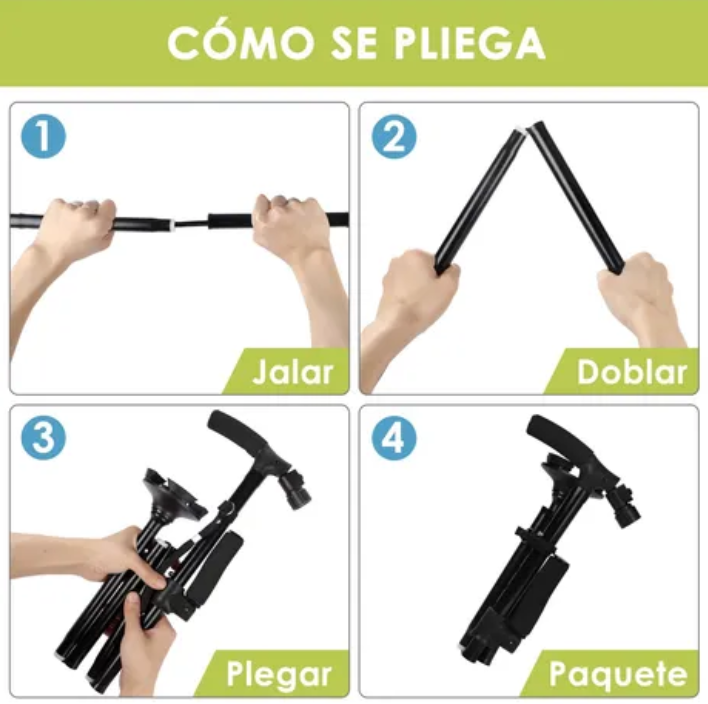 CÓMO SE PLIEGA

1

Jalar

2

Doblar

3

Plegar

4

Paquete